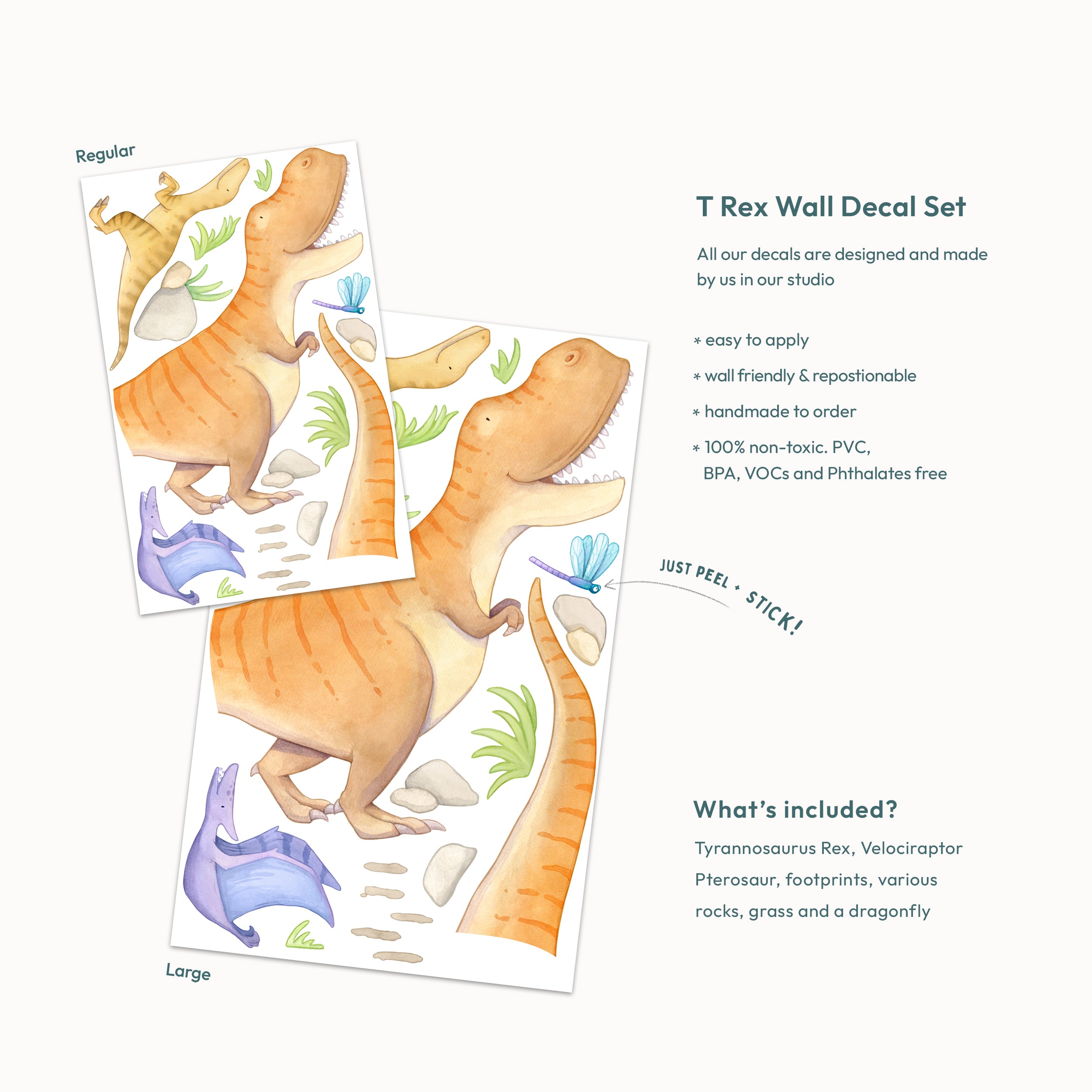 Regular

T Rex Wall Decal Set

All our decals are designed and made by us in our studio

* easy to apply

* wall friendly & repostionable

* handmade to order

* 100% non-toxic. PVC, BPA, VOCs and Phthalates free

JUST PEEL + STICK!

What's included?

Tyrannosaurus Rex, Velociraptor Pterosaur, footprints, various rocks, grass and a dragonfly

Large